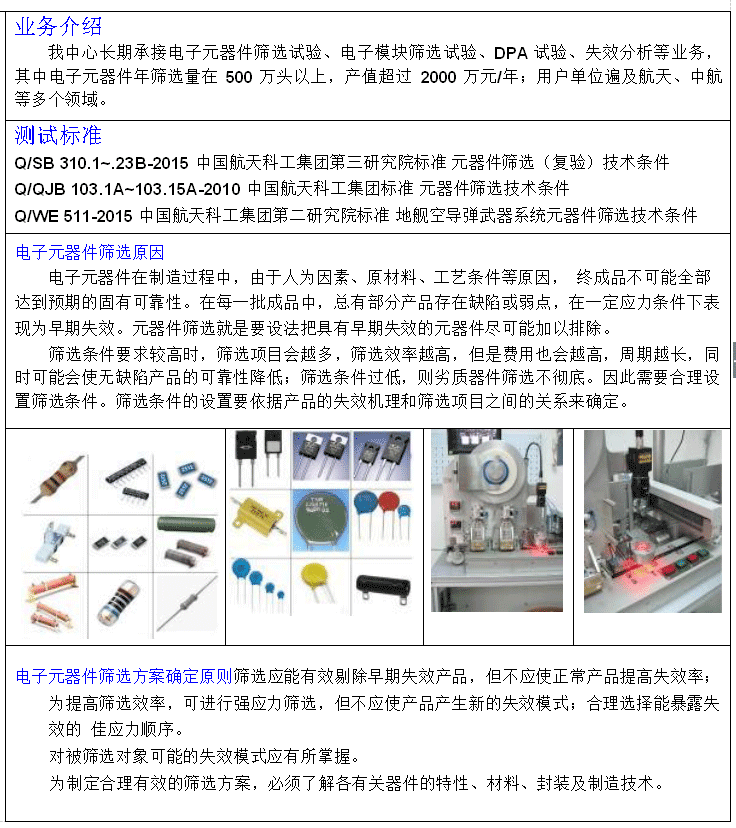 业务介绍

我中心长期承接电子元器件筛选试验、电子模块筛选试验、DPA 试验、失效分析等业务，其中电子元器件年筛选量在 500 万头以上，产值超过 2000 万元/年；用户单位遍及航天、中航等多个领域。

测试标准

Q/SB 310.1~.23B-2015 中国航天科工集团第三研究院标准 元器件筛选（复验）技术条件
Q/QJB 103.1A~103.15A-2010 中国航天科工集团标准 元器件筛选技术条件
Q/WE 511-2015 中国航天科工集团第二研究院标准 地舰空导弹武器系统元器件筛选技术条件

电子元器件筛选原因

电子元器件在制造过程中，由于人为因素、原材料、工艺条件等原因， 终成品不可能全部达到预期的固有可靠性。在每一批成品中，总有部分产品存在缺陷或弱点，在一定应力条件下表现为早期失效。元器件筛选就是要设法把具有早期失效的元器件尽可能加以排除。

筛选条件要求较高时，筛选项目会越多，筛选效率越高，但是费用也会越高，周期越长，同时可能会使无缺陷产品的可靠性降低；筛选条件过低，则劣质器件筛选不彻底。因此需要合理设置筛选条件。筛选条件的设置要依据产品的失效机理和筛选项目之间的关系来确定。

电子元器件筛选方案确定原则筛选应能有效剔除早期失效产品，但不应使正常产品提高失效率；

为提高筛选效率，可进行强应力筛选，但不应使产品产生新的失效模式；合理选择能暴露失效的 佳应力顺序。

对被筛选对象可能的失效模式应有所掌握。

为制定合理有效的筛选方案，必须了解各有关器件的特性、材料、封装及制造技术。